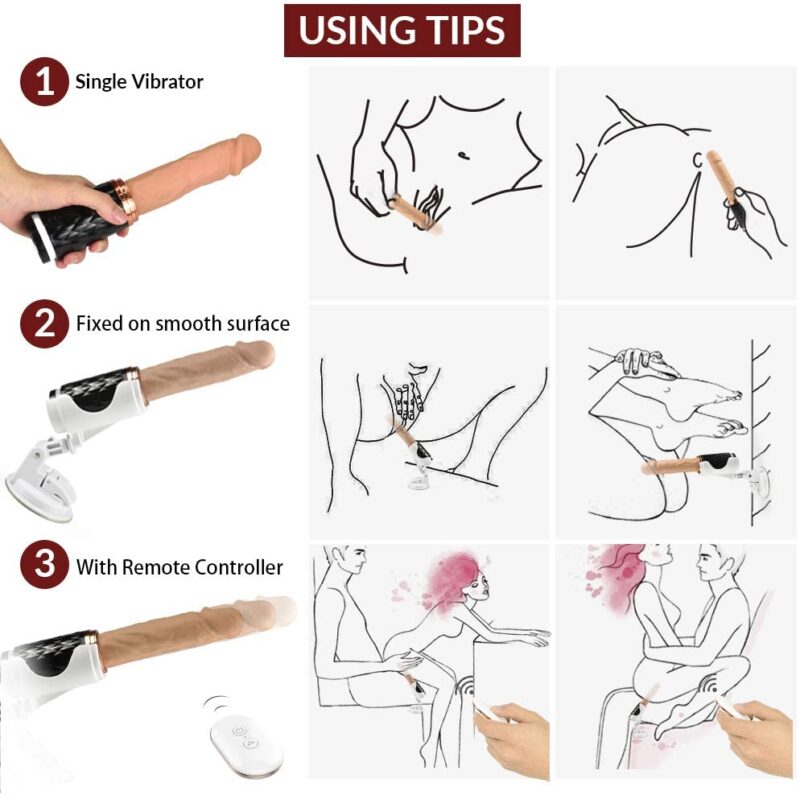 USING TIPS

1 Single Vibrator

2 Fixed on smooth surface

3 With Remote Controller